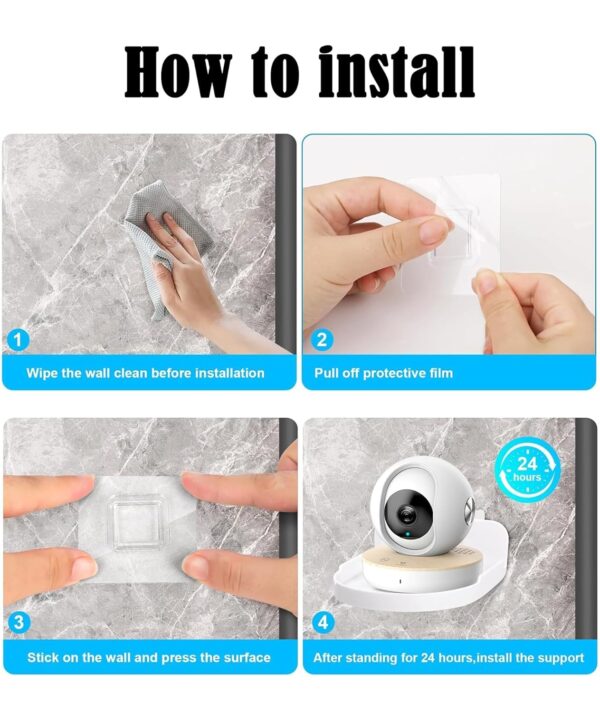 How to install

1
Wipe the wall clean before installation

2
Pull off protective film

3
Stick on the wall and press the surface

24 hours
4
After standing for 24 hours,install the support