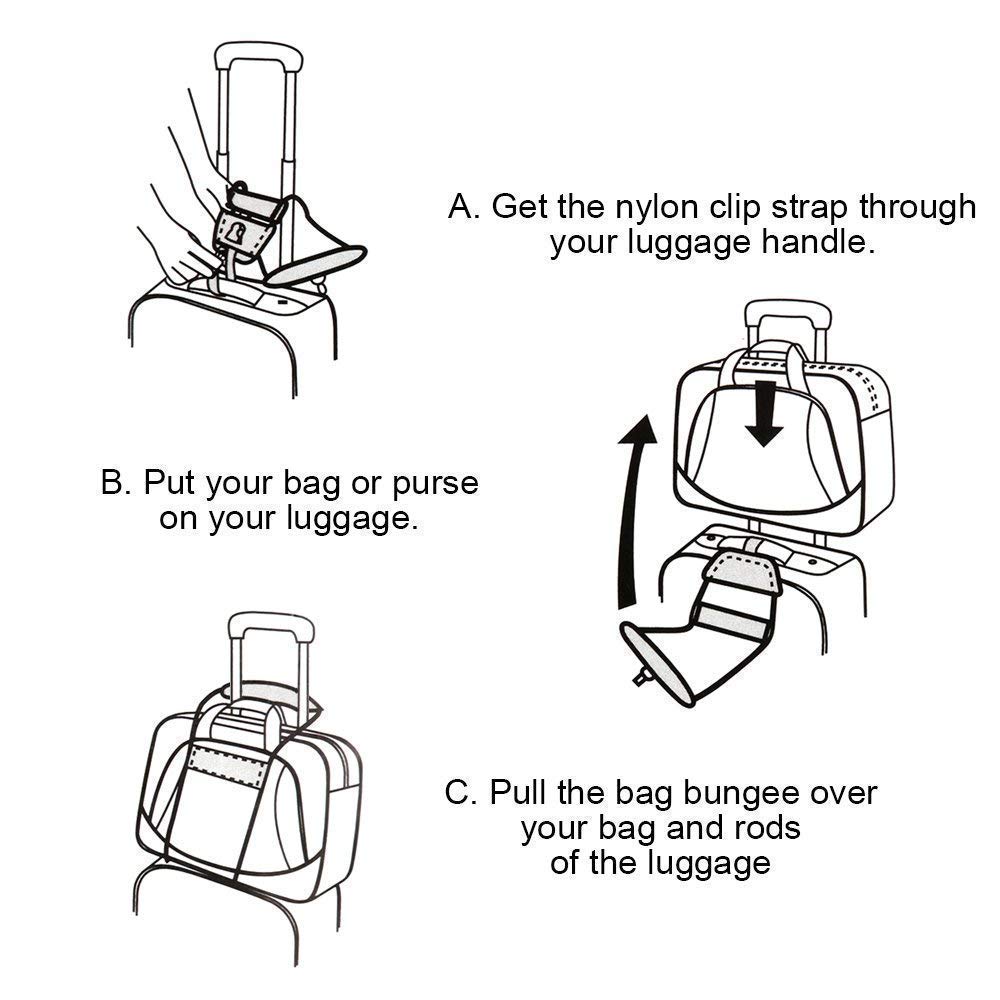 A. Get the nylon clip strap through your luggage handle.

B. Put your bag or purse on your luggage.

C. Pull the bag bungee over your bag and rods of the luggage